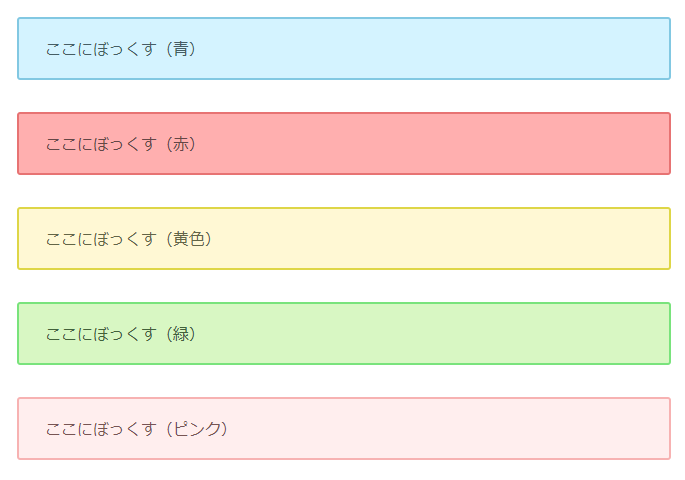 ここにぼっくす（青）

ここにぼっくす（赤）

ここにぼっくす（黄色）

ここにぼっくす（緑）

ここにぼっくす（ピンク）